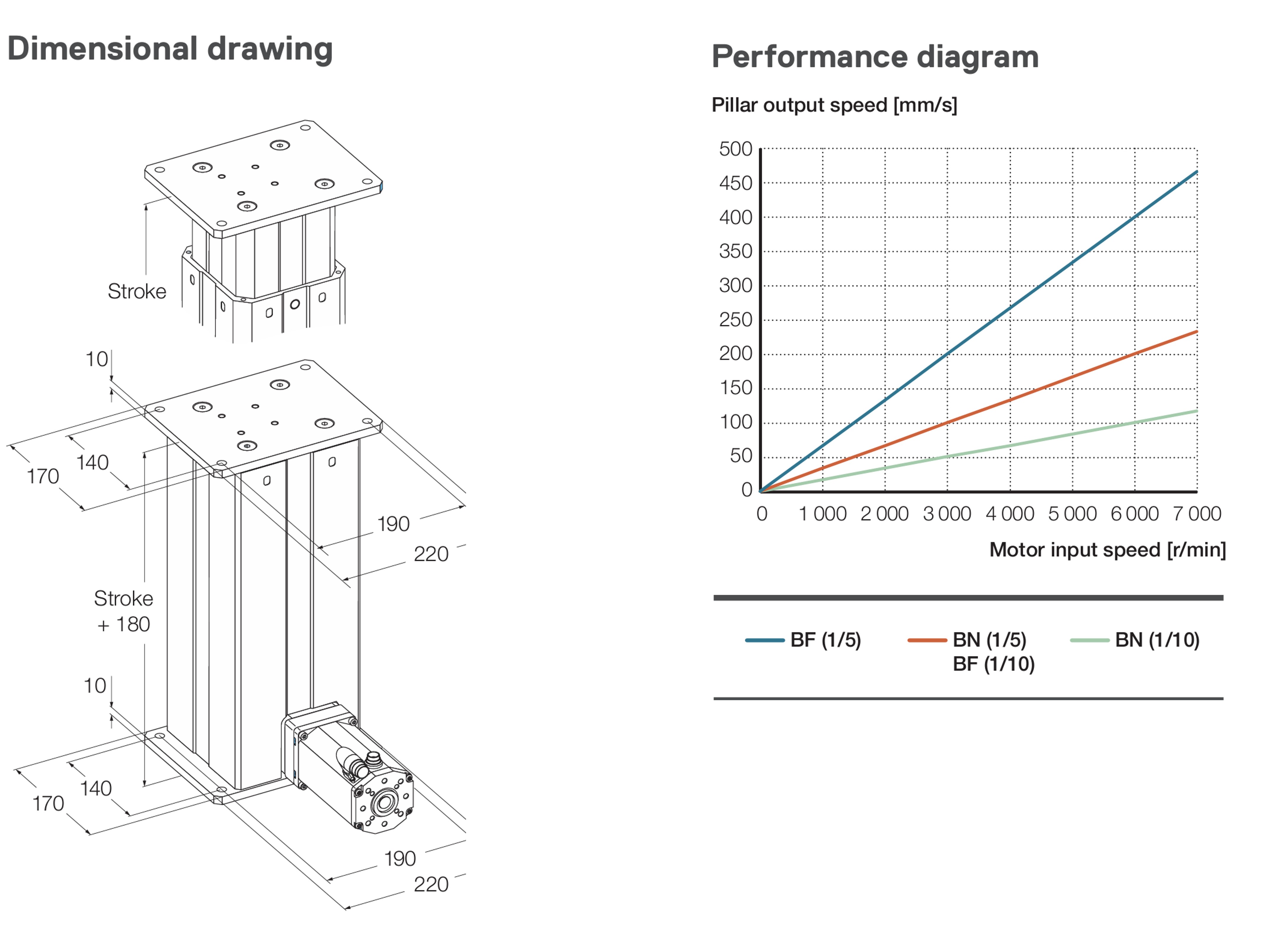 Dimensional drawing

Stroke

10

140

170

190

220

Stroke + 180

10

140

170

190

220

Performance diagram

Pillar output speed [mm/s]

500
450
400
350
300
250
200
150
100
50
0

0 1 000 2 000 3 000 4 000 5 000 6 000 7 000

Motor input speed [r/min]

BF (1/5)
BN (1/5)
BF (1/10)
BN (1/10)