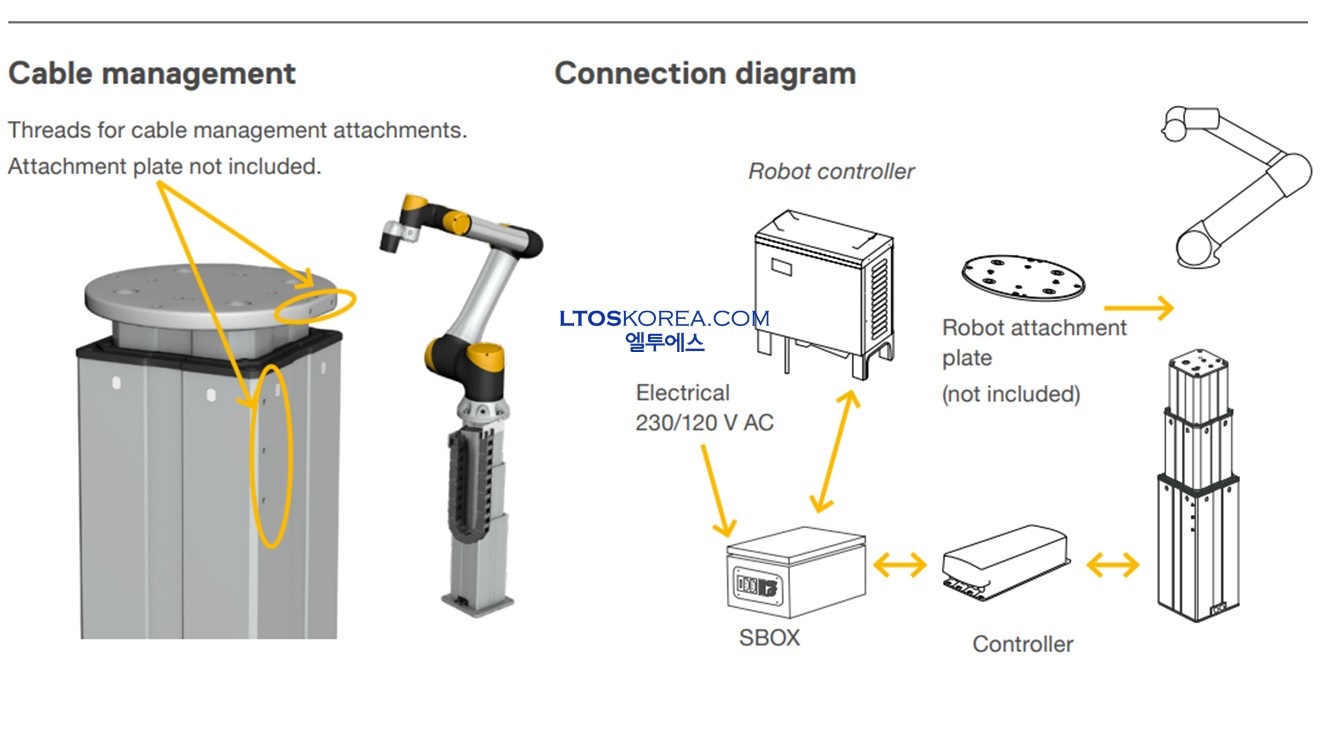 Cable management

Threads for cable management attachments. Attachment plate not included.

Connection diagram

Robot controller

LTOSKOREA.COM
엘투에스

Robot attachment plate
(not included)

Electrical
230/120 V AC

SBOX

Controller