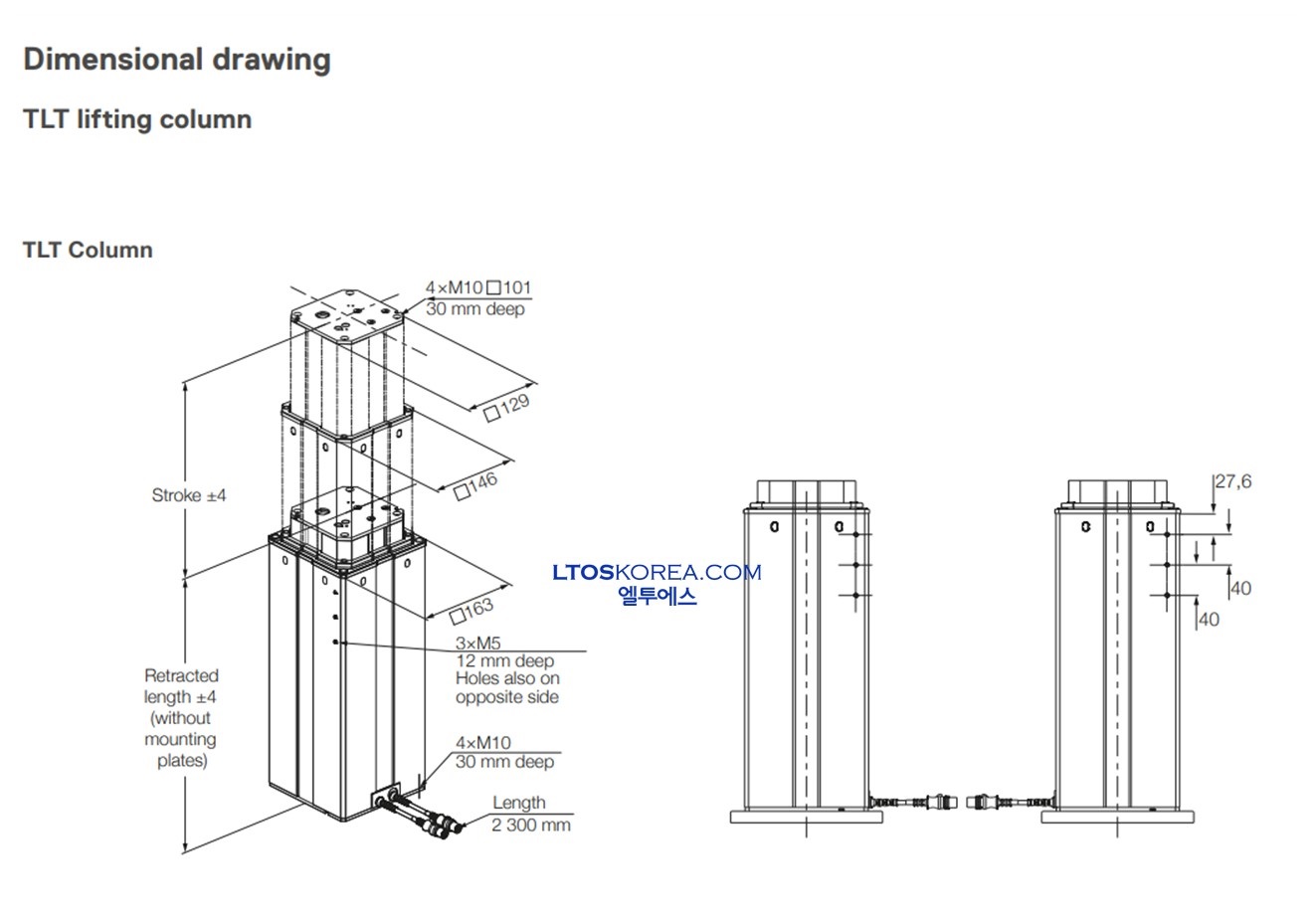 Dimensional drawing

TLT lifting column

TLT Column

4×M10 □101
30 mm deep

□129

□146

Stroke ±4

□163

3×M5
12 mm deep
Holes also on opposite side

Retracted length ±4 (without mounting plates)

4×M10
30 mm deep

Length
2 300 mm

LTOSKOREA.COM
엘투에스

27,6

40

40