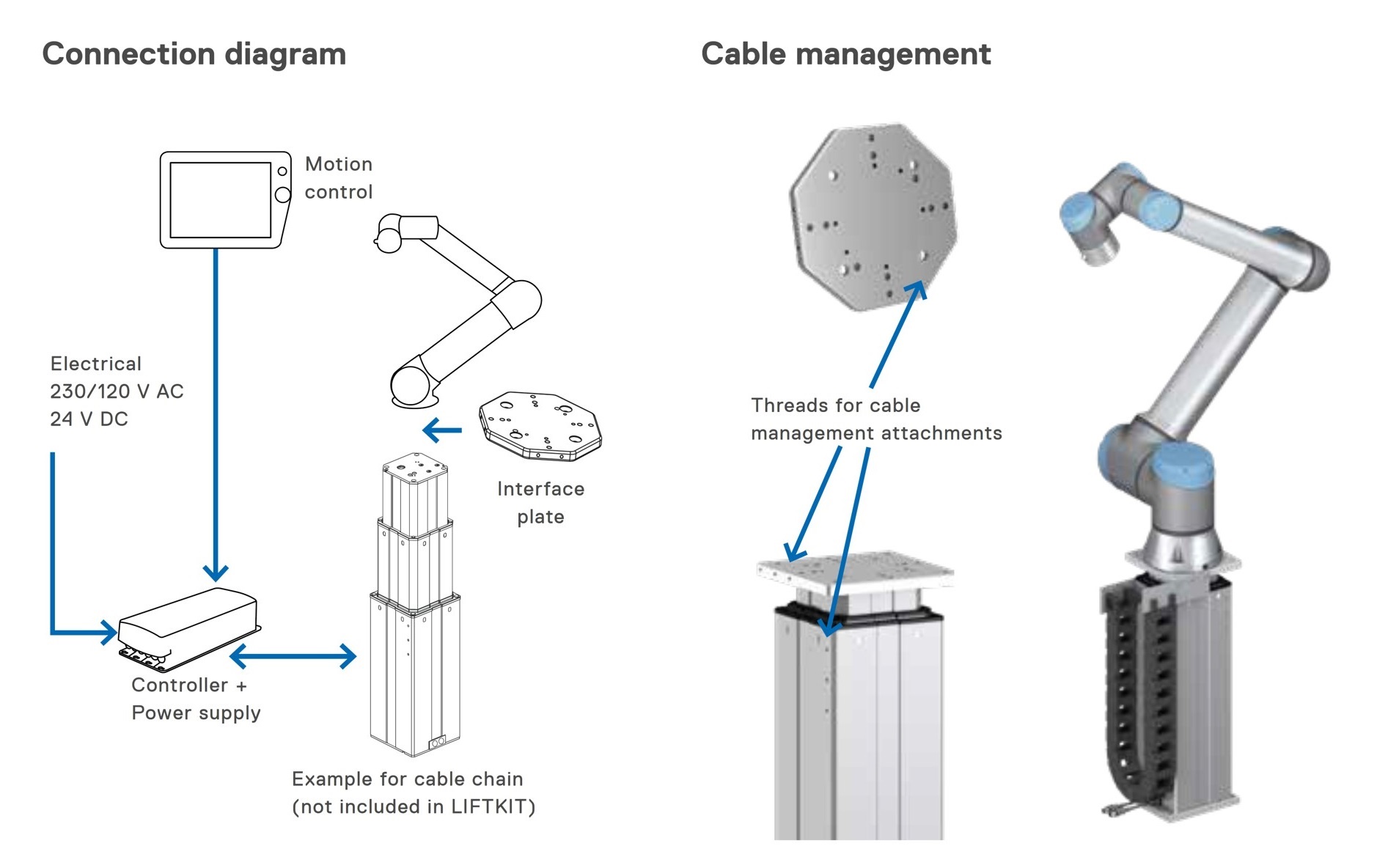 Connection diagram

Motion control

Electrical
230/120 V AC
24 V DC

Interface plate

Controller + Power supply

Example for cable chain
(not included in LIFTKIT)

Cable management

Threads for cable management attachments