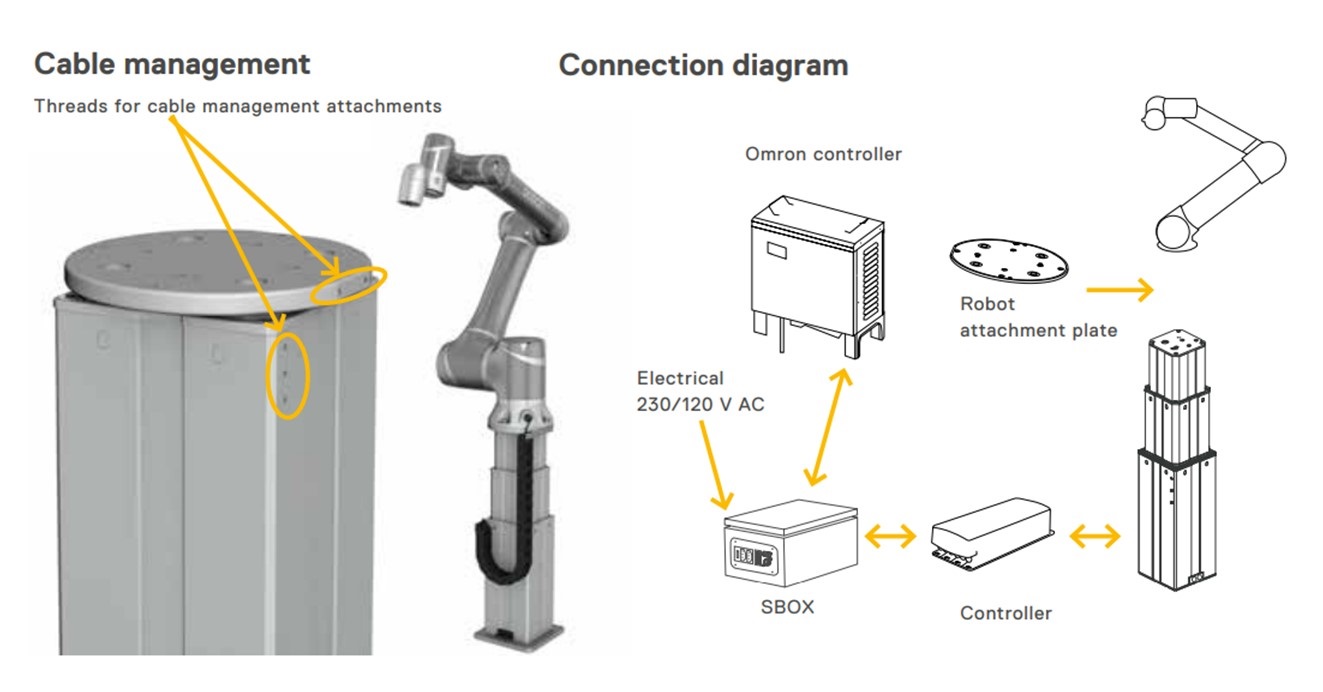 Cable management

Threads for cable management attachments

Connection diagram

Omron controller

Robot attachment plate

Electrical 230/120 V AC

SBOX

Controller