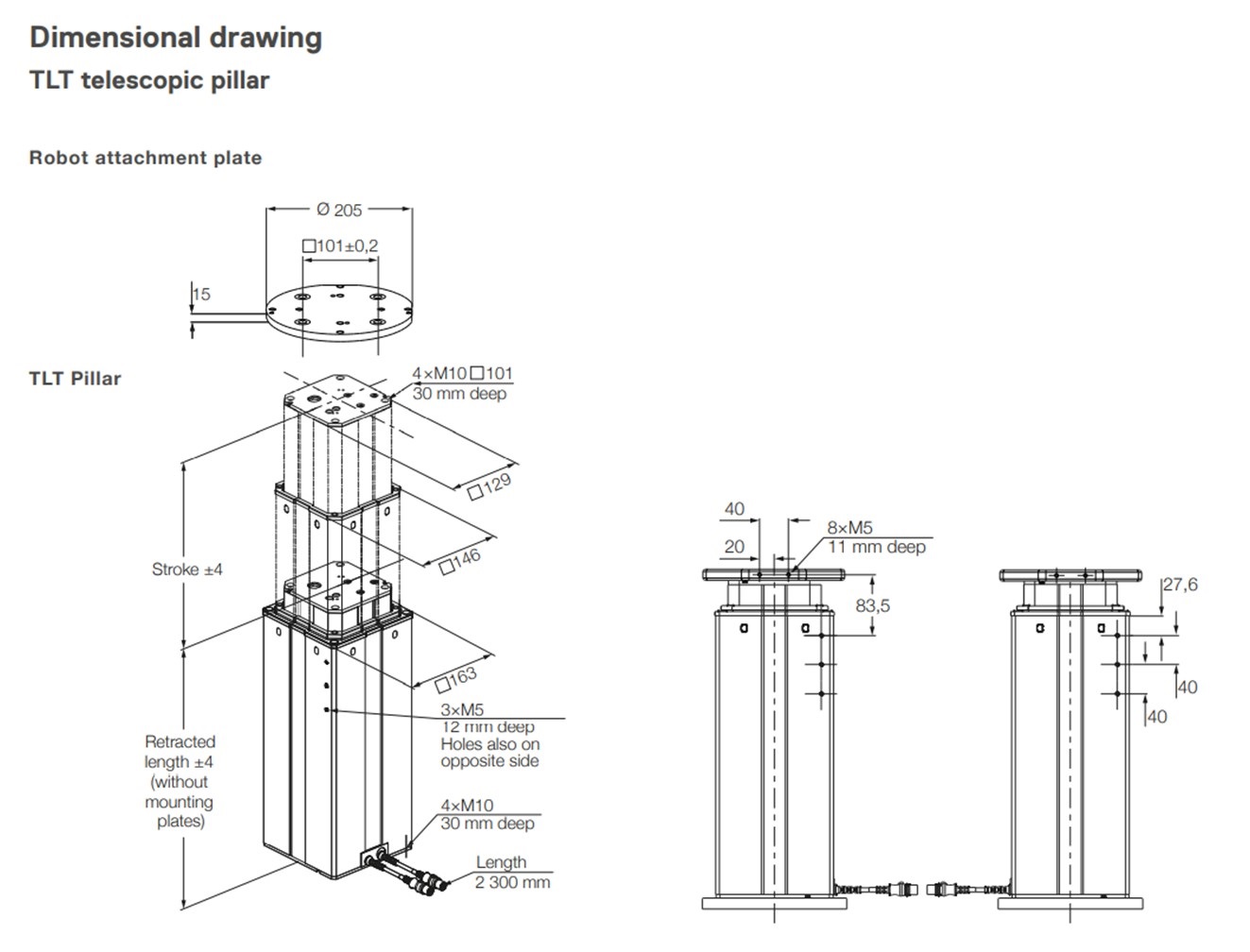 Dimensional drawing
TLT telescopic pillar

Robot attachment plate

Ø 205
□101±0,2
15

TLT Pillar

4×M10 □101
30 mm deep
□129
□146
Stroke ±4
□163
3×M5
12 mm deep
Holes also on opposite side
Retracted length ±4 (without mounting plates)
4×M10
30 mm deep
Length
2 300 mm

40
20
8×M5
11 mm deep
83,5
27,6
40
40