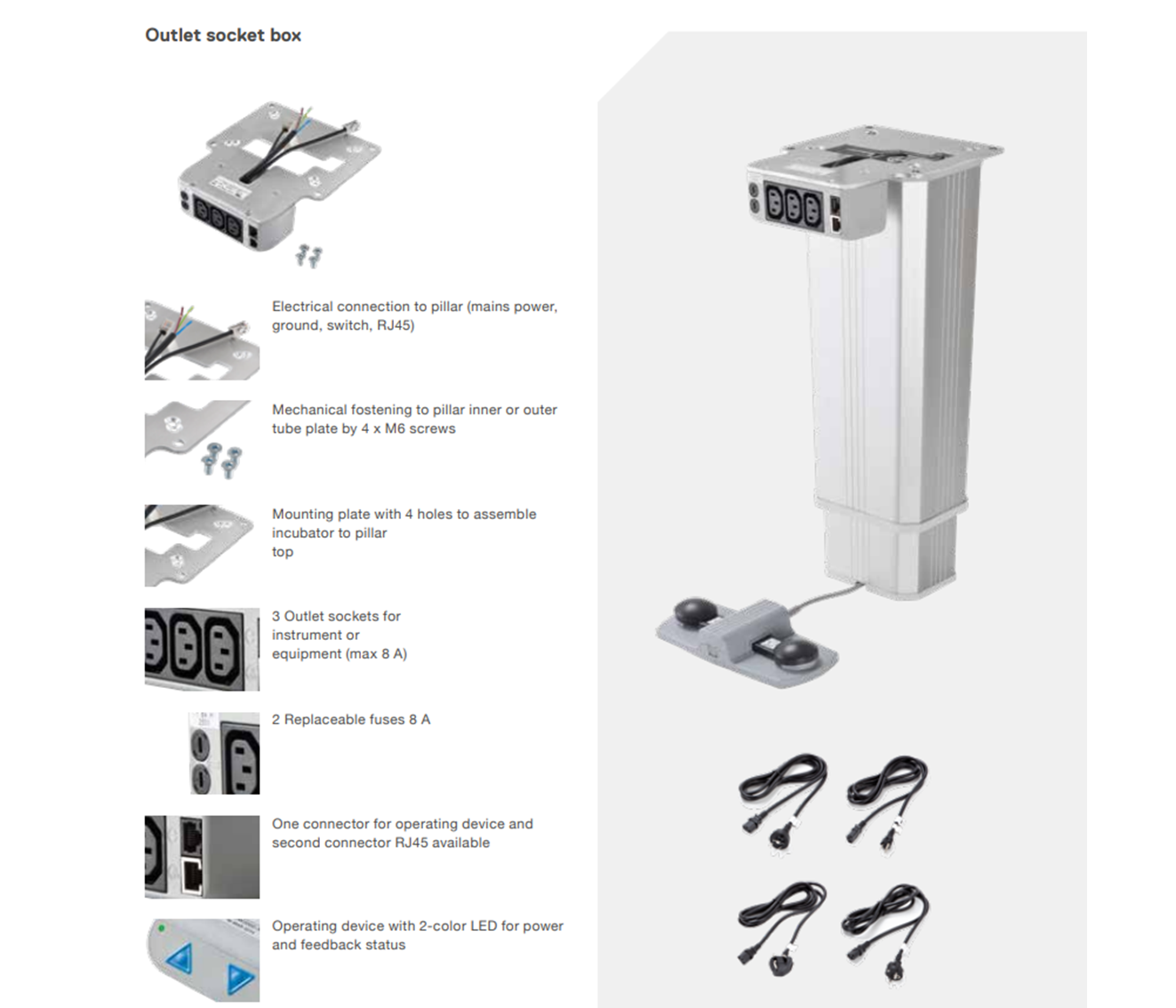 Outlet socket box

Electrical connection to pillar (mains power, ground, switch, RJ45)

Mechanical fostening to pillar inner or outer tube plate by 4 x M6 screws

Mounting plate with 4 holes to assemble incubator to pillar top

3 Outlet sockets for instrument or equipment (max 8 A)

2 Replaceable fuses 8 A

One connector for operating device and second connector RJ45 available

Operating device with 2-color LED for power and feedback status