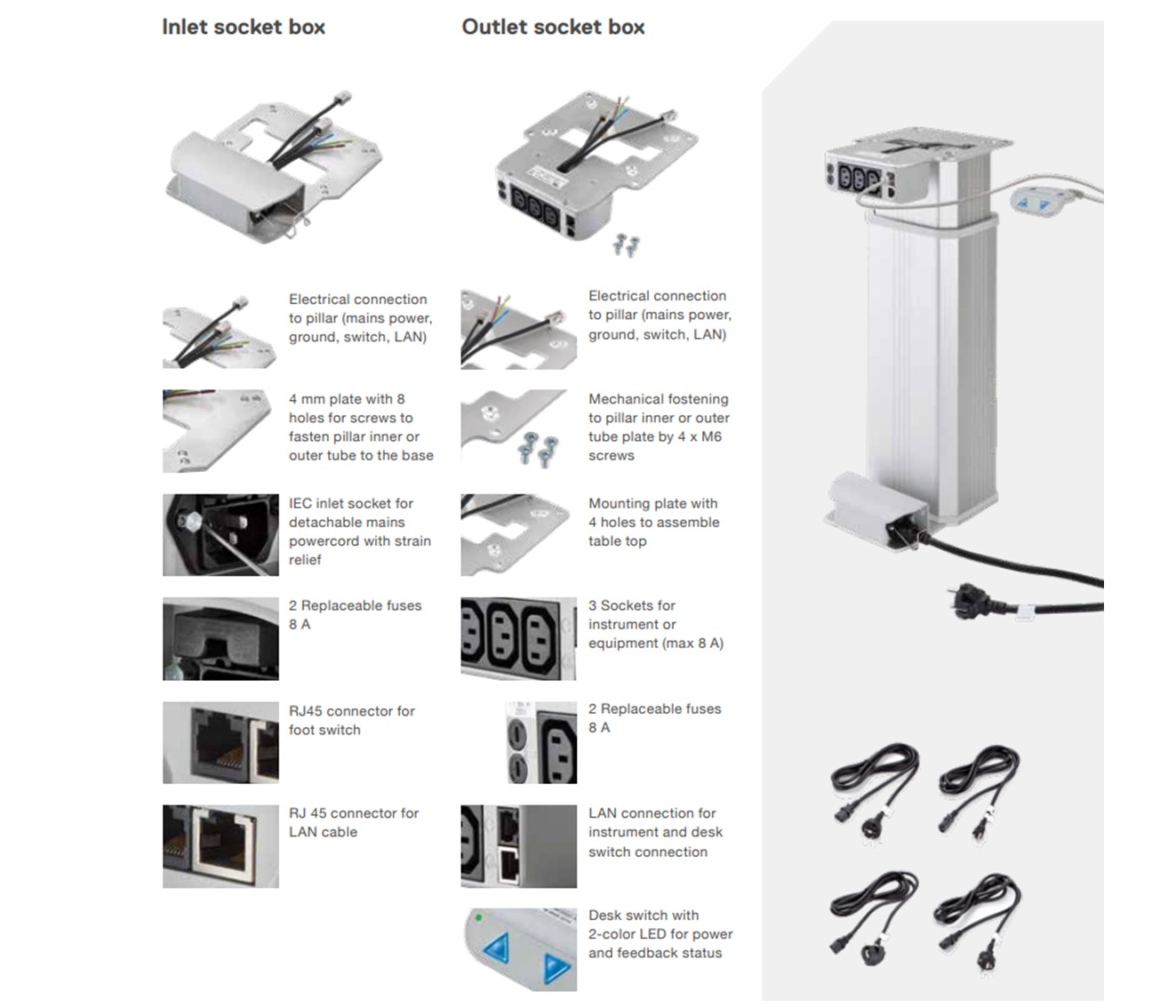 Inlet socket box

Electrical connection to pillar (mains power, ground, switch, LAN)

4 mm plate with 8 holes for screws to fasten pillar inner or outer tube to the base

IEC inlet socket for detachable mains powercord with strain relief

2 Replaceable fuses 8 A

RJ45 connector for foot switch

RJ 45 connector for LAN cable

Outlet socket box

Electrical connection to pillar (mains power, ground, switch, LAN)

Mechanical fostening to pillar inner or outer tube plate by 4 x M6 screws

Mounting plate with 4 holes to assemble table top

3 Sockets for instrument or equipment (max 8 A)

2 Replaceable fuses 8 A

LAN connection for instrument and desk switch connection

Desk switch with 2-color LED for power and feedback status