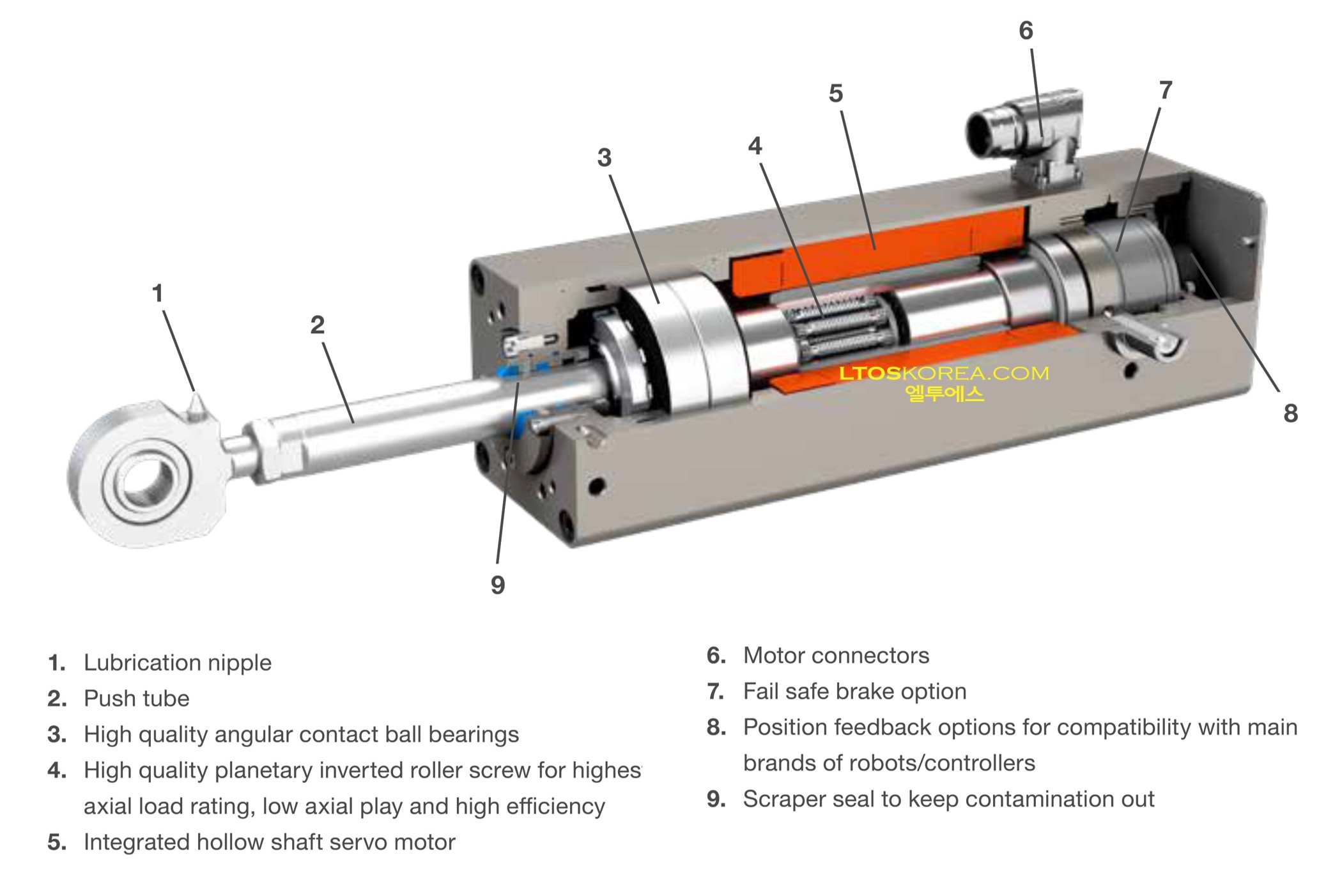 6

5

7

4

3

1

2

LTOSKOREA.COM
엘투에스

8

9

1. Lubrication nipple
2. Push tube
3. High quality angular contact ball bearings
4. High quality planetary inverted roller screw for highes axial load rating, low axial play and high efficiency
5. Integrated hollow shaft servo motor

6. Motor connectors
7. Fail safe brake option
8. Position feedback options for compatibility with main brands of robots/controllers
9. Scraper seal to keep contamination out