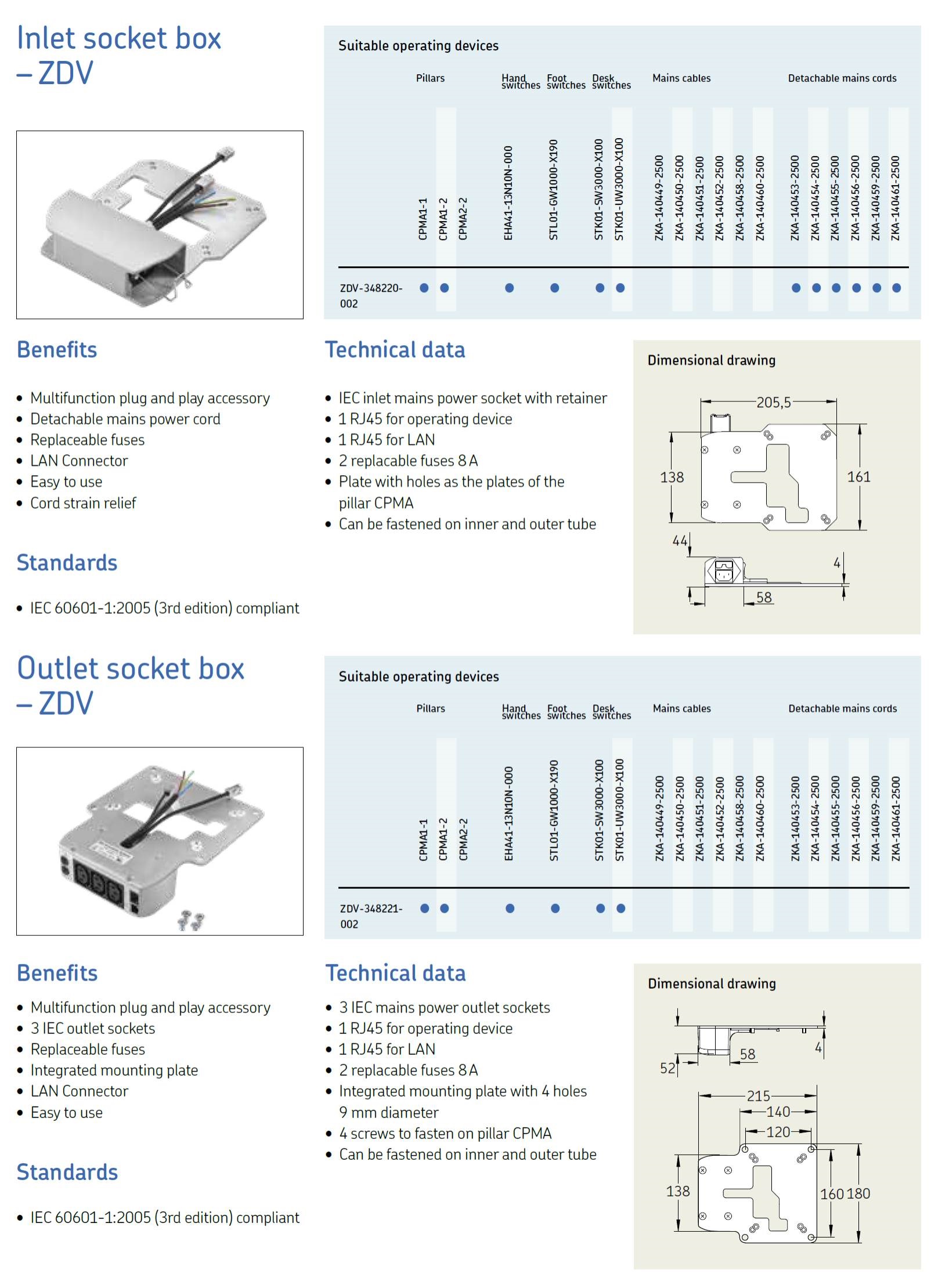 Inlet socket box – ZDV

Suitable operating devices

| | Pillars | | | Hand switches | Foot switches | Desk switches | | Mains cables | | | | | | Detachable mains cords | | | | | |
|---|---|---|---|---|---|---|---|---|---|---|---|---|---|---|---|---|---|---|---|
| | CPMA1-1 | CPMA1-2 | CPMA2-2 | EHA41-13N10N-000 | STL01-GW1000-X190 | STK01-SW3000-X100 | STK01-UW3000-X100 | ZKA-140449-2500 | ZKA-140450-2500 | ZKA-140451-2500 | ZKA-140452-2500 | ZKA-140458-2500 | ZKA-140460-2500 | ZKA-140453-2500 | ZKA-140454-2500 | ZKA-140455-2500 | ZKA-140456-2500 | ZKA-140459-2500 | ZKA-140461-2500 |
| ZDV-348220-002 | ● | ● | | ● | ● | ● | ● | | | | | | | ● | ● | ● | ● | ● | ● |

Benefits

• Multifunction plug and play accessory
• Detachable mains power cord
• Replaceable fuses
• LAN Connector
• Easy to use
• Cord strain relief

Standards

• IEC 60601-1:2005 (3rd edition) compliant

Technical data

• IEC inlet mains power socket with retainer
• 1 RJ45 for operating device
• 1 RJ45 for LAN
• 2 replacable fuses 8 A
• Plate with holes as the plates of the pillar CPMA
• Can be fastened on inner and outer tube

Dimensional drawing

205,5
138
161
44
4
58

Outlet socket box – ZDV

Suitable operating devices

| | Pillars | | | Hand switches | Foot switches | Desk switches | | Mains cables | | | | | | Detachable mains cords | | | | | |
|---|---|---|---|---|---|---|---|---|---|---|---|---|---|---|---|---|---|---|---|
| | CPMA1-1 | CPMA1-2 | CPMA2-2 | EHA41-13N10N-000 | STL01-GW1000-X190 | STK01-SW3000-X100 | STK01-UW3000-X100 | ZKA-140449-2500 | ZKA-140450-2500 | ZKA-140451-2500 | ZKA-140452-2500 | ZKA-140458-2500 | ZKA-140460-2500 | ZKA-140453-2500 | ZKA-140454-2500 | ZKA-140455-2500 | ZKA-140456-2500 | ZKA-140459-2500 | ZKA-140461-2500 |
| ZDV-348221-002 | ● | ● | | ● | ● | ● | ● | | | | | | | | | | | | |

Benefits

• Multifunction plug and play accessory
• 3 IEC outlet sockets
• Replaceable fuses
• Integrated mounting plate
• LAN Connector
• Easy to use

Standards

• IEC 60601-1:2005 (3rd edition) compliant

Technical data

• 3 IEC mains power outlet sockets
• 1 RJ45 for operating device
• 1 RJ45 for LAN
• 2 replacable fuses 8 A
• Integrated mounting plate with 4 holes 9 mm diameter
• 4 screws to fasten on pillar CPMA
• Can be fastened on inner and outer tube

Dimensional drawing

58
4
52
215
140
120
138
160
180